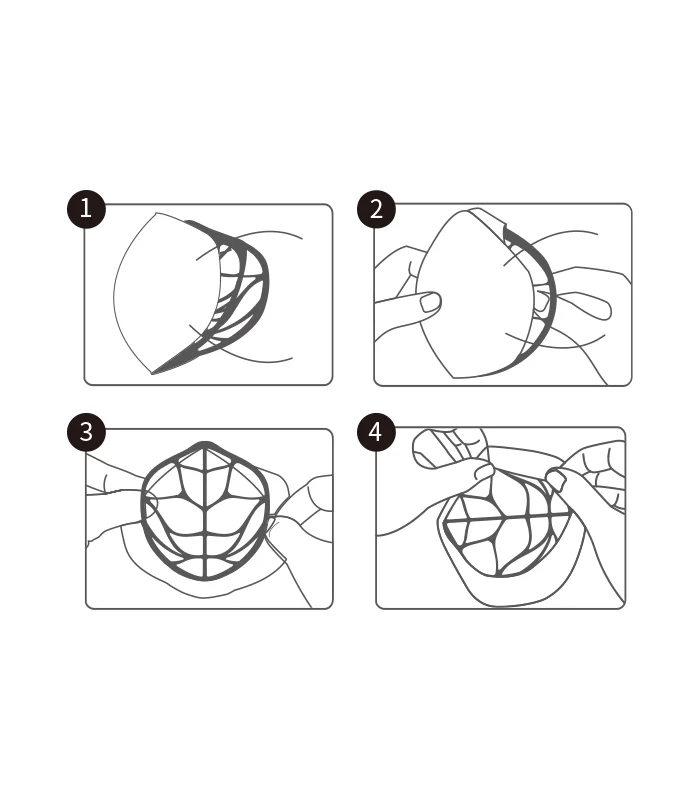 1

2

3

4