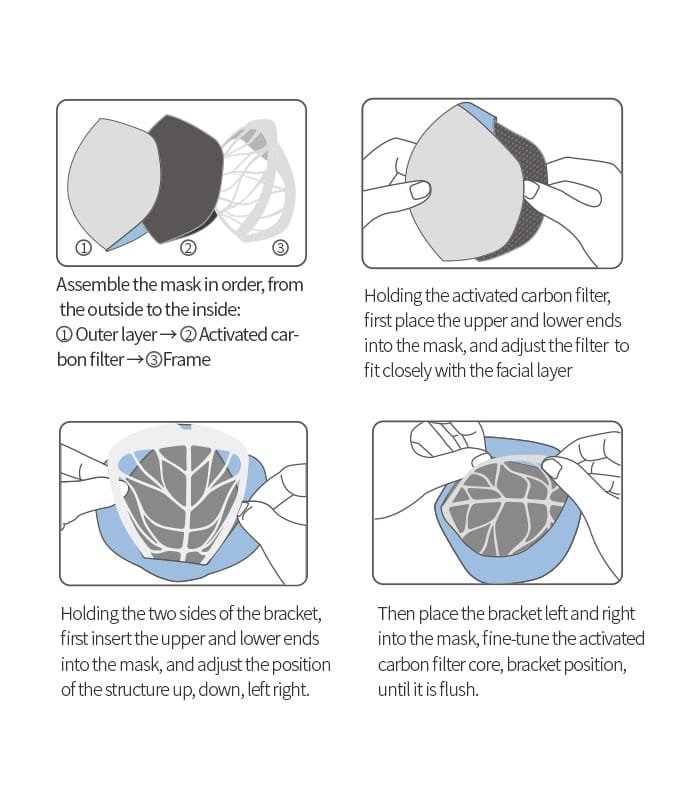 ① ② ③

Assemble the mask in order, from the outside to the inside:
① Outer layer → ② Activated carbon filter → ③ Frame

Holding the activated carbon filter, first place the upper and lower ends into the mask, and adjust the filter to fit closely with the facial layer

Holding the two sides of the bracket, first insert the upper and lower ends into the mask, and adjust the position of the structure up, down, left right.

Then place the bracket left and right into the mask, fine-tune the activated carbon filter core, bracket position, until it is flush.